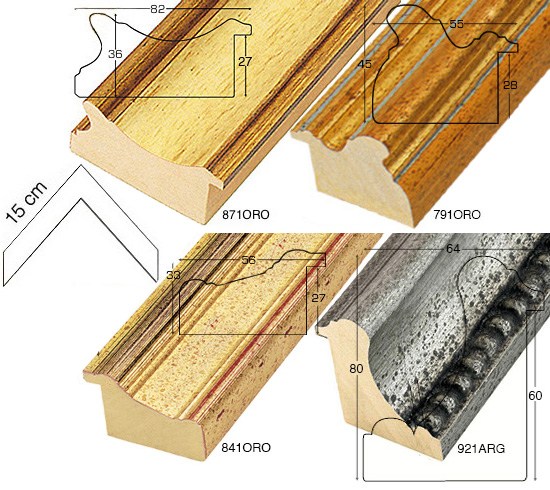 82
36
27
871ORO

55
45
28
791ORO

15 cm

56
33
27
841ORO

64
80
60
921ARG